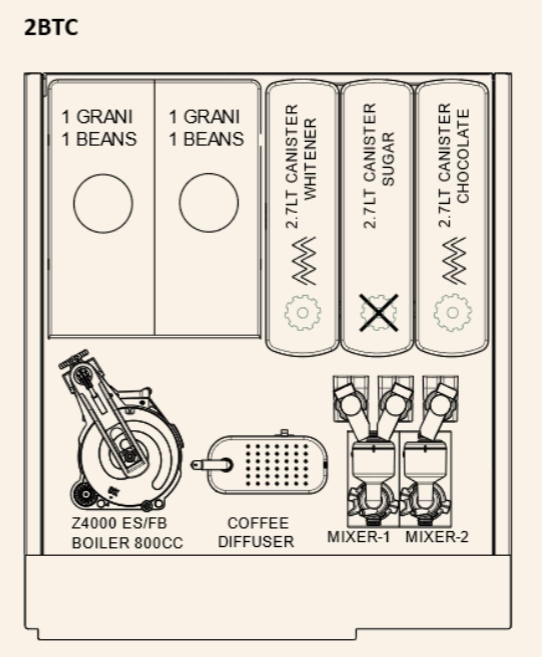 2BTC

1 GRANI
1 BEANS

1 GRANI
1 BEANS

2.7LT CANISTER
WHITENER

2.7LT CANISTER
SUGAR

2.7LT CANISTER
CHOCOLATE

Z4000 ES/FB
BOILER 800CC

COFFEE
DIFFUSER

MIXER-1

MIXER-2